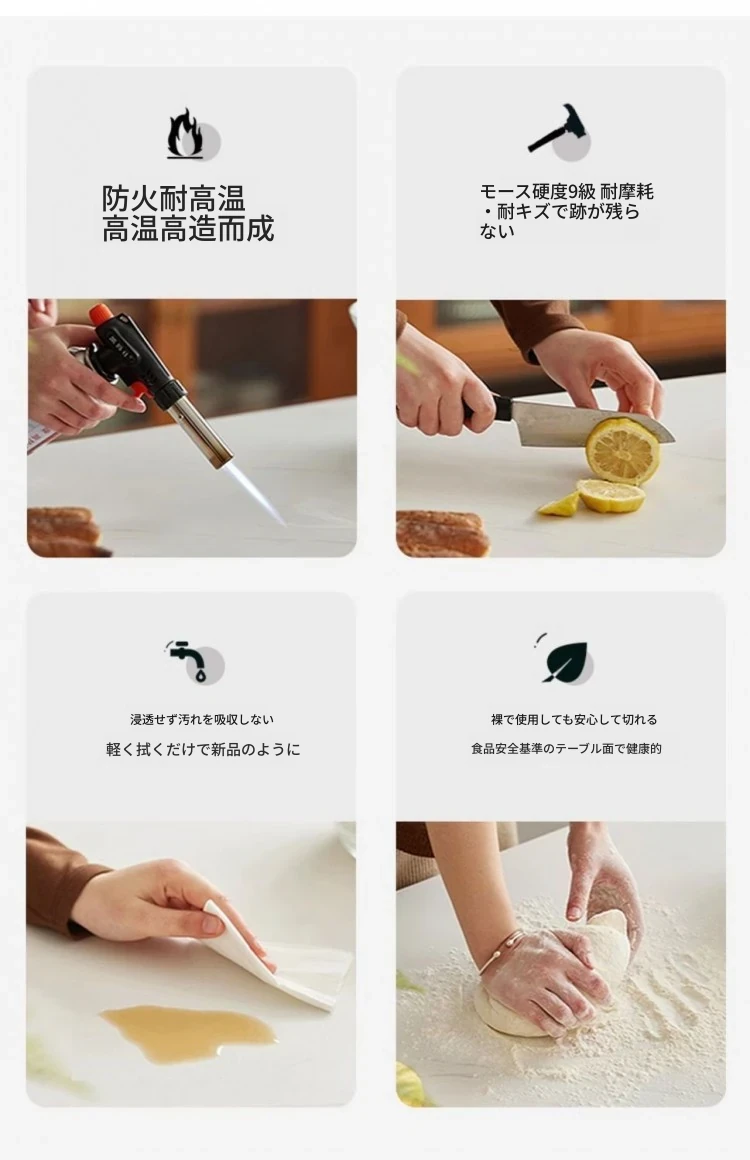 防火耐高温
高温高造而成

モース硬度9級 耐摩耗・耐キズで跡が残らない

浸透せず汚れを吸収しない
軽く拭くだけで新品のように

裸で使用しても安心して切れる
食品安全基準のテーブル面で健康的