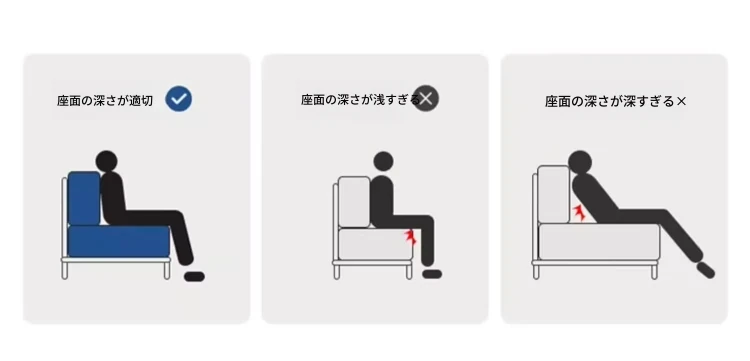 座面の深さが適切

座面の深さが浅すぎる

座面の深さが深すぎる×