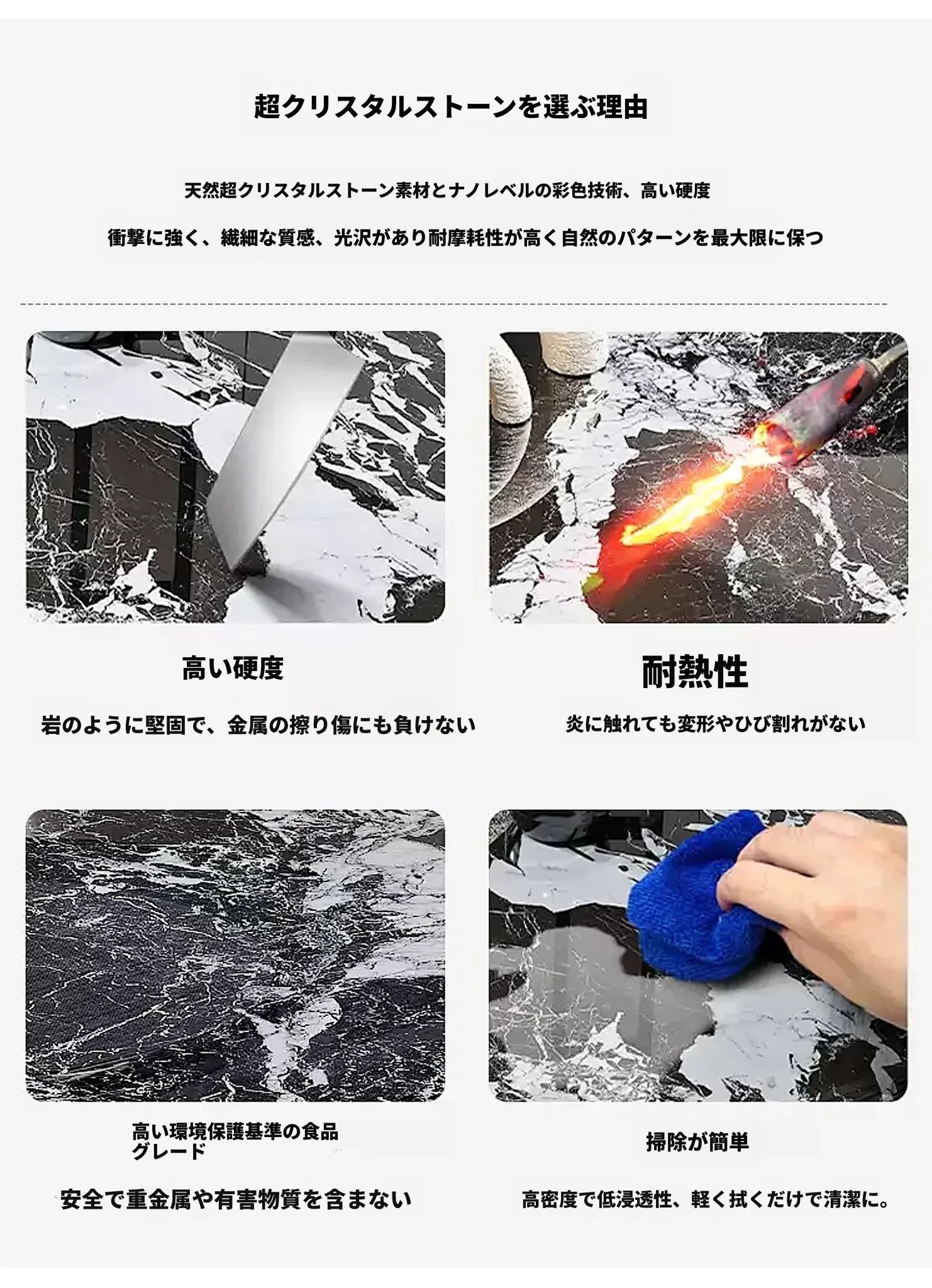 超クリスタルストーンを選ぶ理由

天然超クリスタルストーン素材とナノレベルの彩色技術、高い硬度

衝撃に強く、繊細な質感、光沢があり耐摩耗性が高く自然のパターンを最大限に保つ

高い硬度

岩のように堅固で、金属の擦り傷にも負けない

耐熱性

炎に触れても変形やひび割れがない

高い環境保護基準の食品グレード

安全で重金属や有害物質を含まない

掃除が簡単

高密度で低浸透性、軽く拭くだけで清潔に。