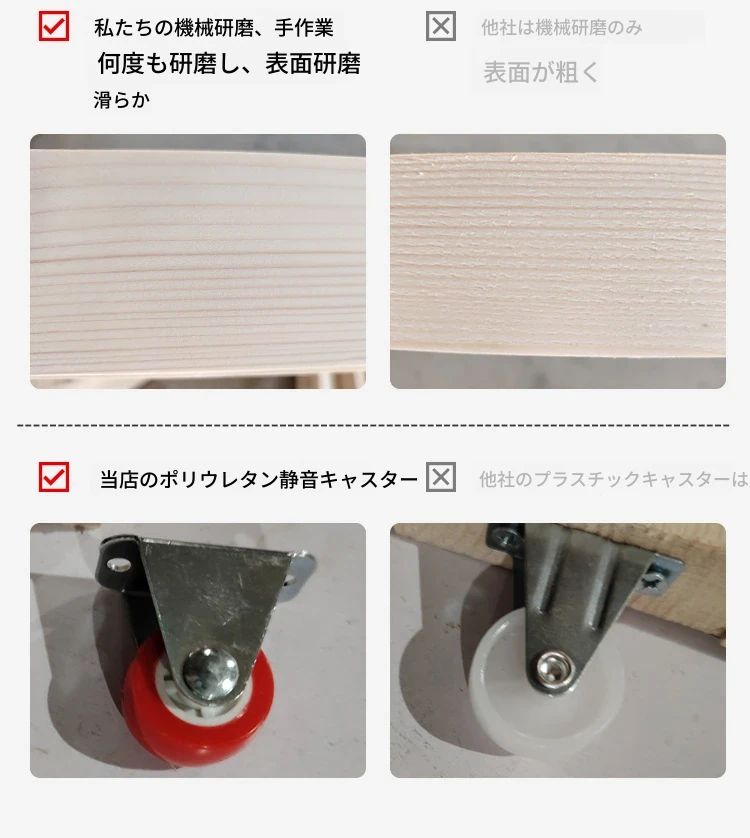 私たちの機械研磨、手作業
何度も研磨し、表面研磨
滑らか

他社は機械研磨のみ
表面が粗く

当店のポリウレタン静音キャスター

他社のプラスチックキャスターは