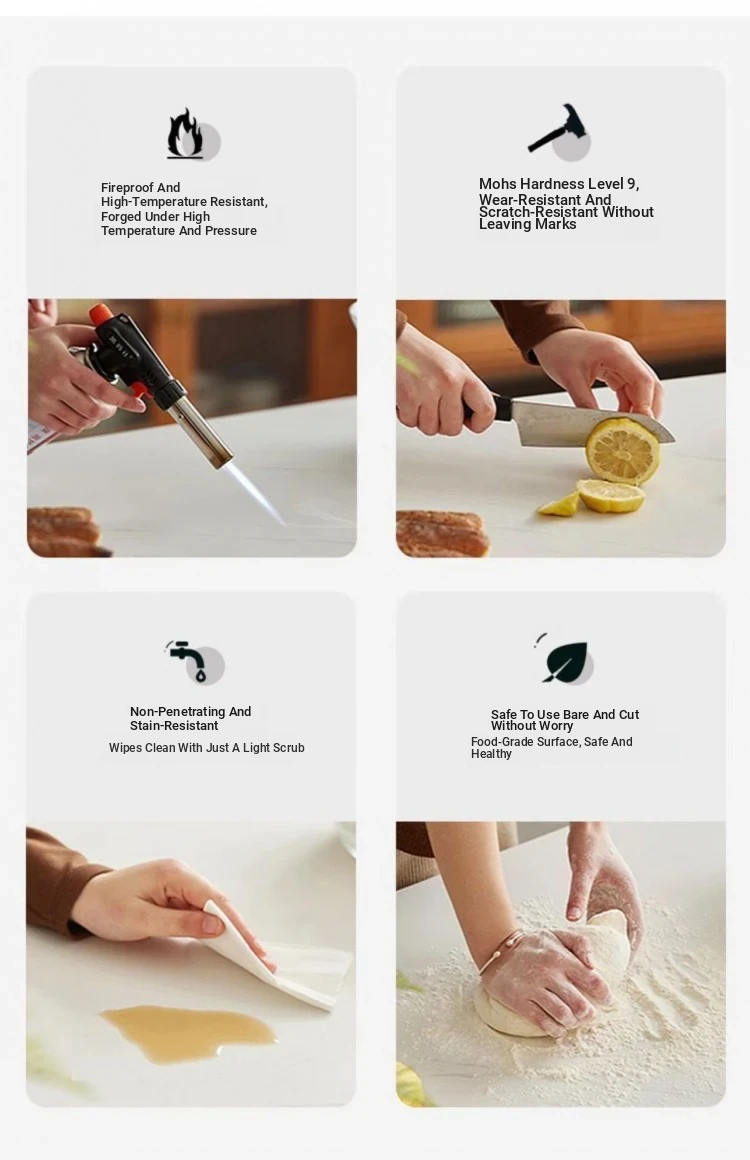 Fireproof And High-Temperature Resistant, Forged Under High Temperature And Pressure

Mohs Hardness Level 9, Wear-Resistant And Scratch-Resistant Without Leaving Marks

Non-Penetrating And Stain-Resistant

Wipes Clean With Just A Light Scrub

Safe To Use Bare And Cut Without Worry

Food-Grade Surface, Safe And Healthy