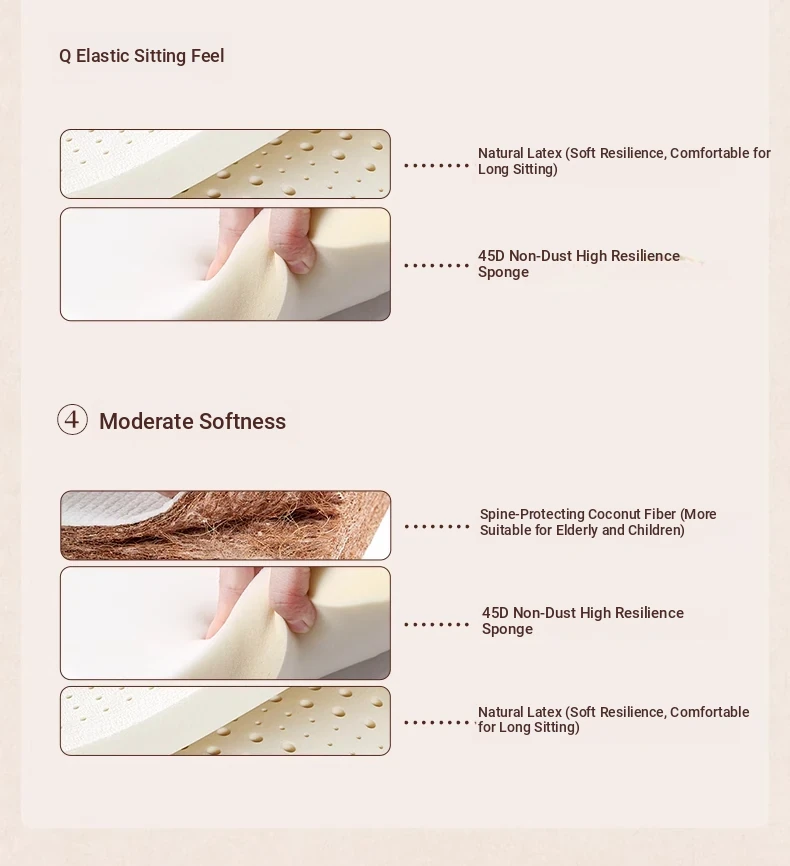 Q Elastic Sitting Feel

Natural Latex (Soft Resilience, Comfortable for Long Sitting)

45D Non-Dust High Resilience Sponge

④ Moderate Softness

Spine-Protecting Coconut Fiber (More Suitable for Elderly and Children)

45D Non-Dust High Resilience Sponge

Natural Latex (Soft Resilience, Comfortable for Long Sitting)