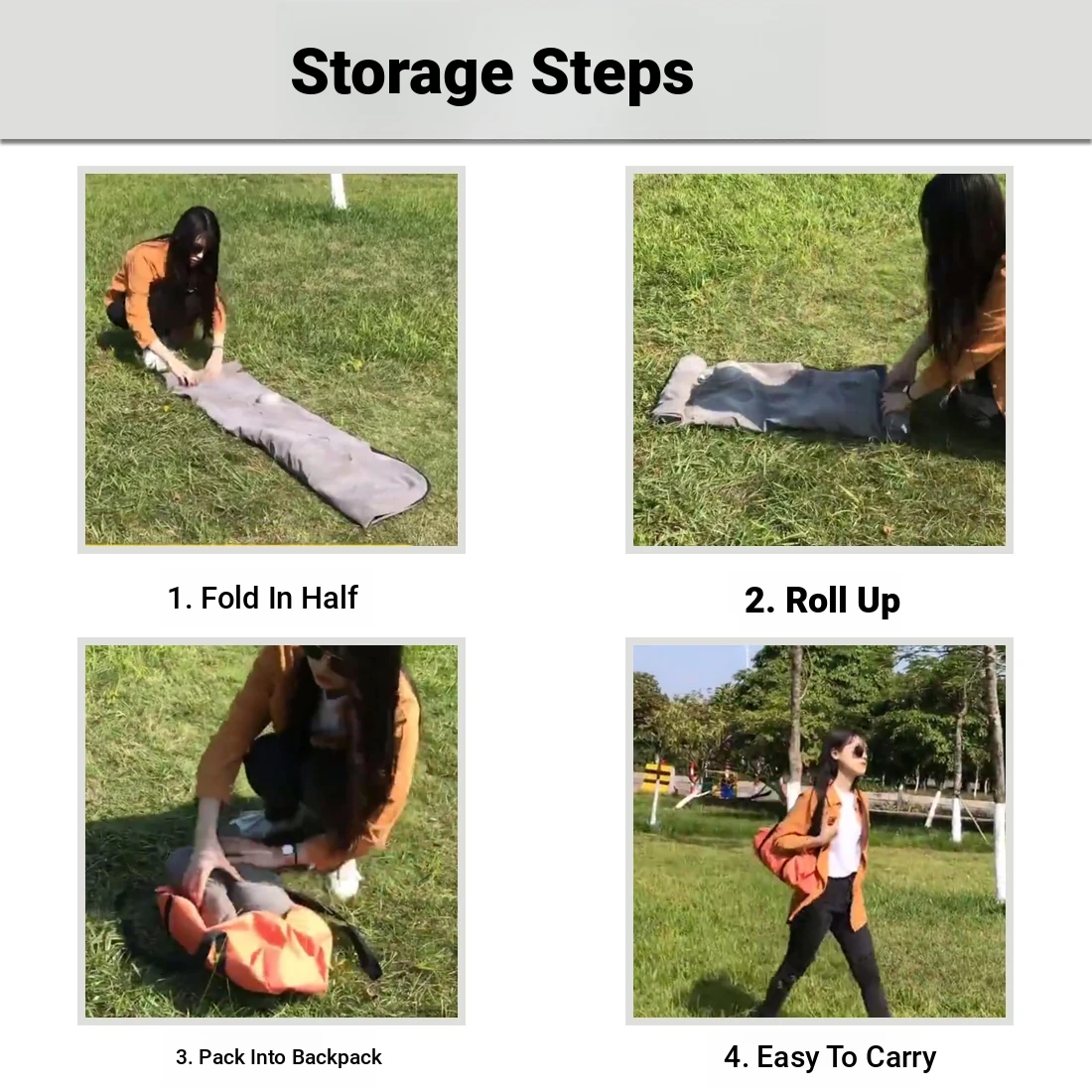 Storage Steps

1. Fold In Half

2. Roll Up

3. Pack Into Backpack

4. Easy To Carry